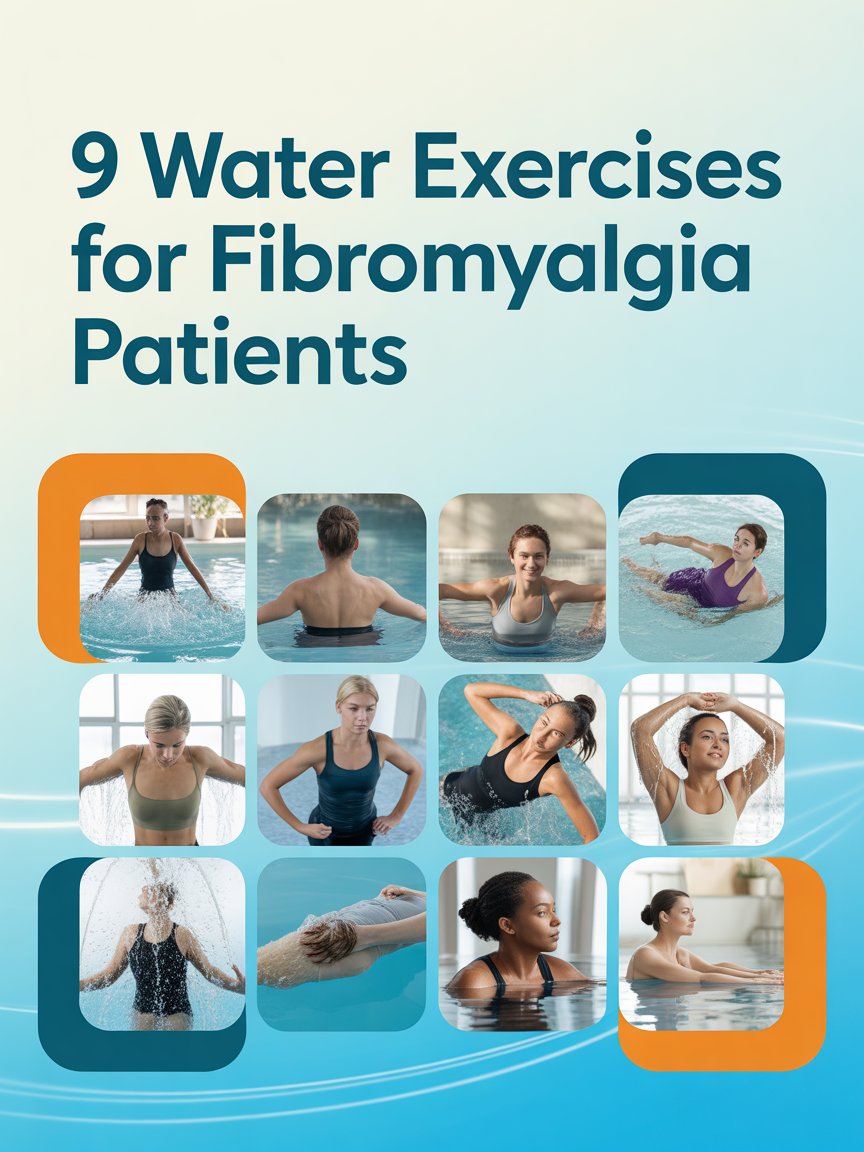 9 Water Exercises for Fibromyalgia Patients