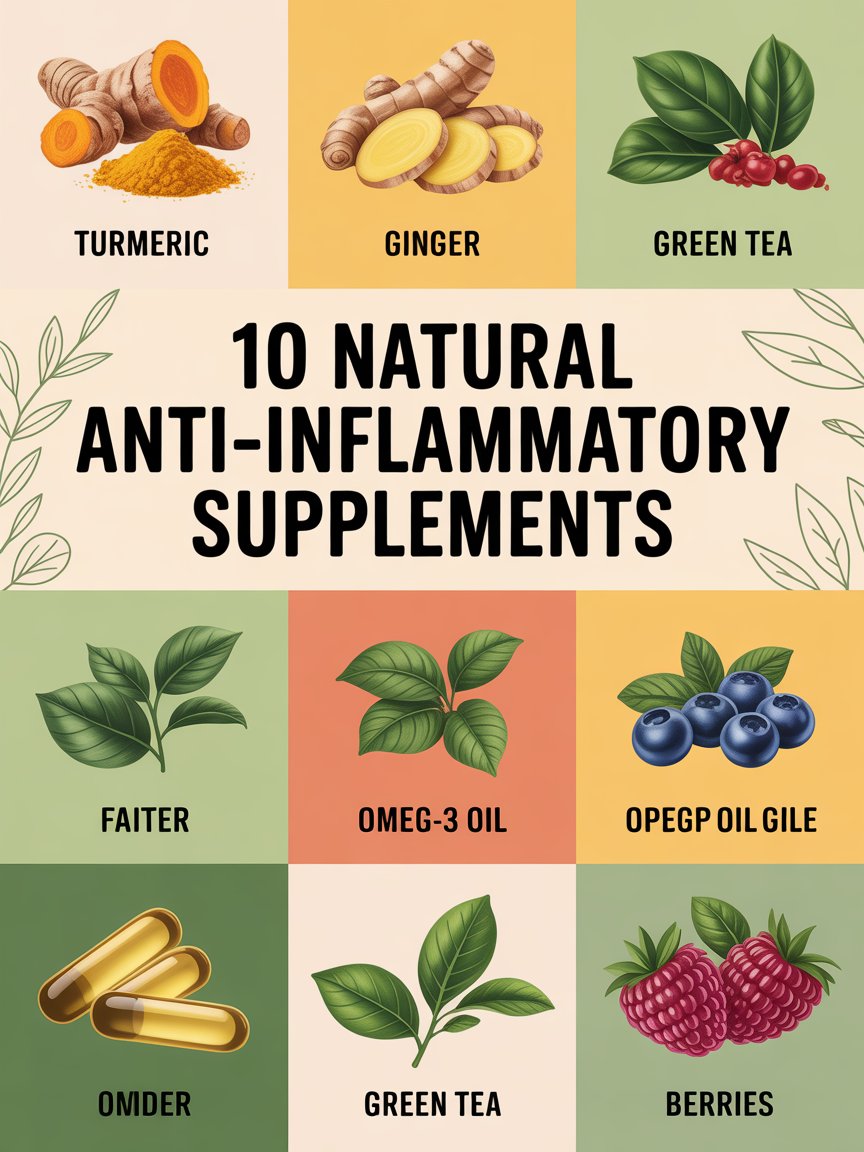 TURMERIC

GINGER

GREEN TEA

10 NATURAL ANTI-INFLAMMATORY SUPPLEMENTS

FAITER

OMEG-3 OIL

OPEGP OIL GILE

OMIDER

GREEN TEA

BERRIES