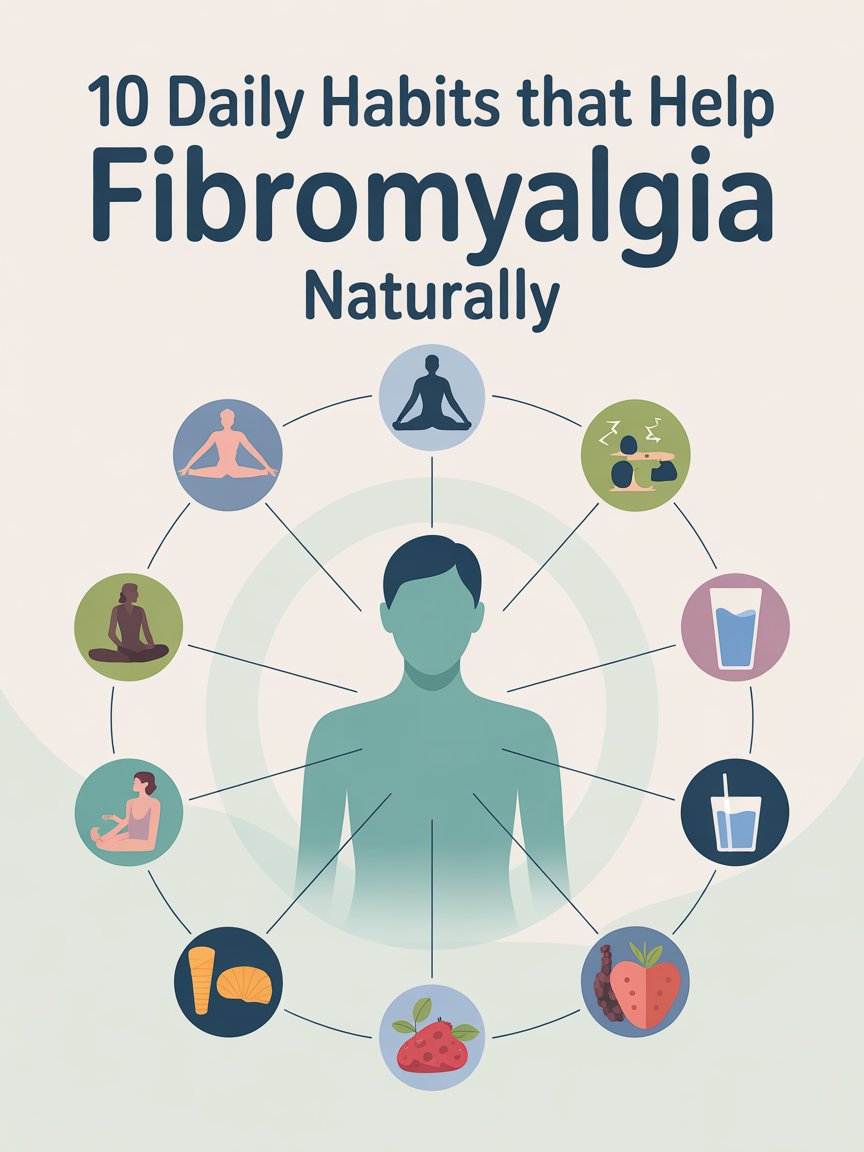 10 Daily Habits that Help
Fibromyalgia
Naturally