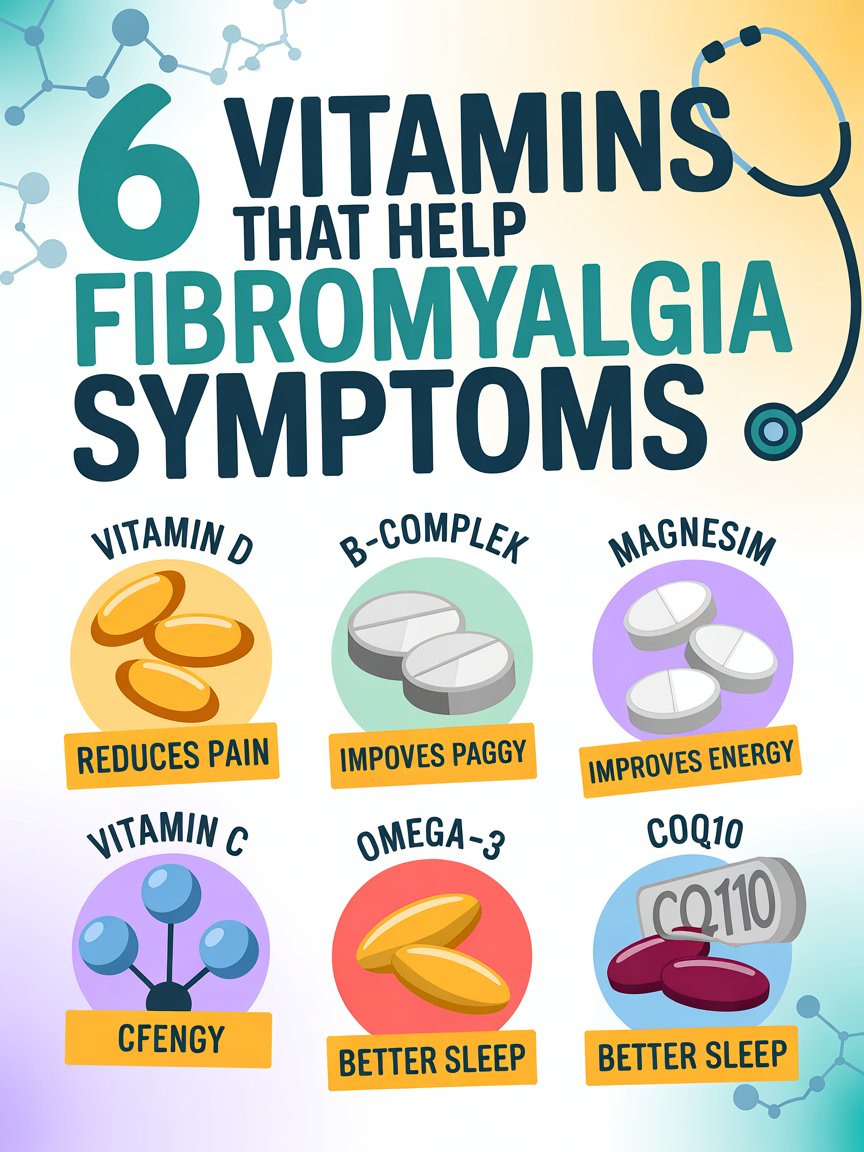 6 VITAMINS THAT HELP FIBROMYALGIA SYMPTOMS

VITAMIN D
REDUCES PAIN

B-COMPLEK
IMPOVES PAGGY

MAGNESIM
IMPROVES ENERGY

VITAMIN C
CFENGY

OMEGA-3
BETTER SLEEP

COQ10
CQ110
BETTER SLEEP