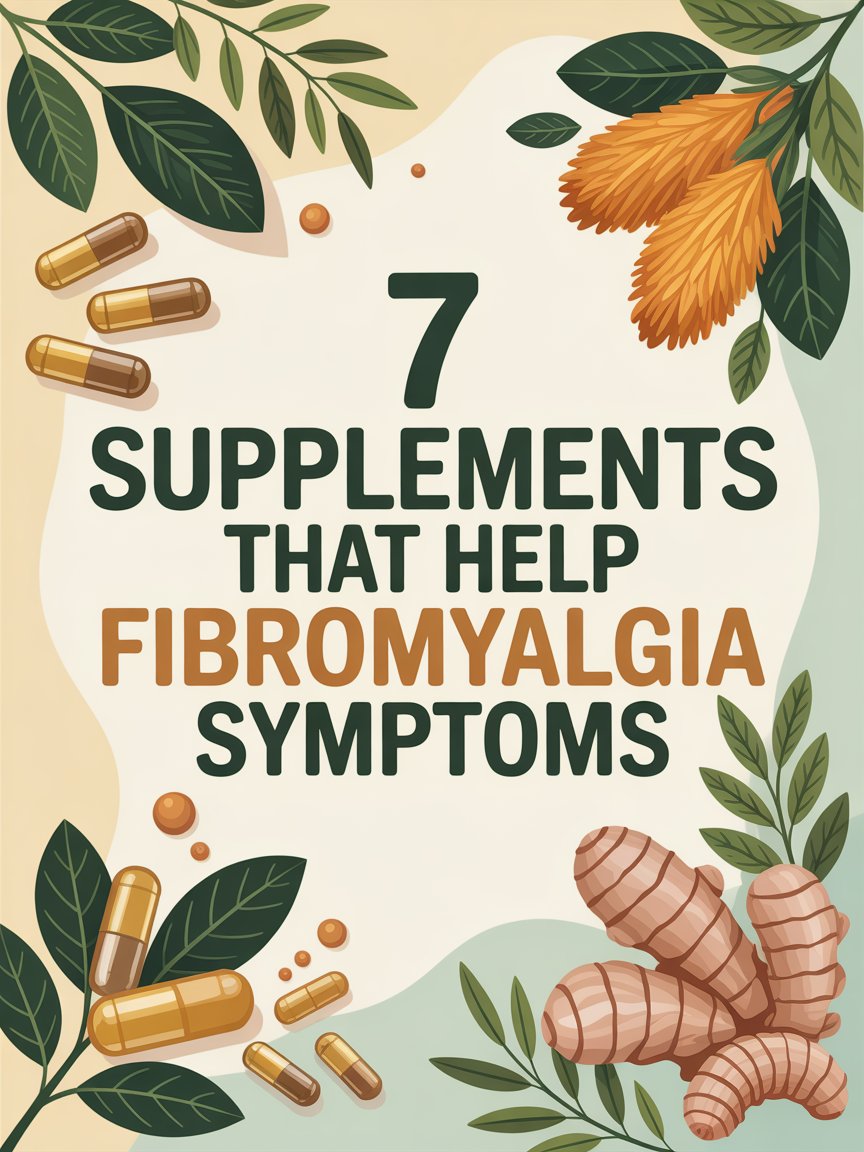 7
SUPPLEMENTS
THAT HELP
FIBROMYALGIA
SYMPTOMS