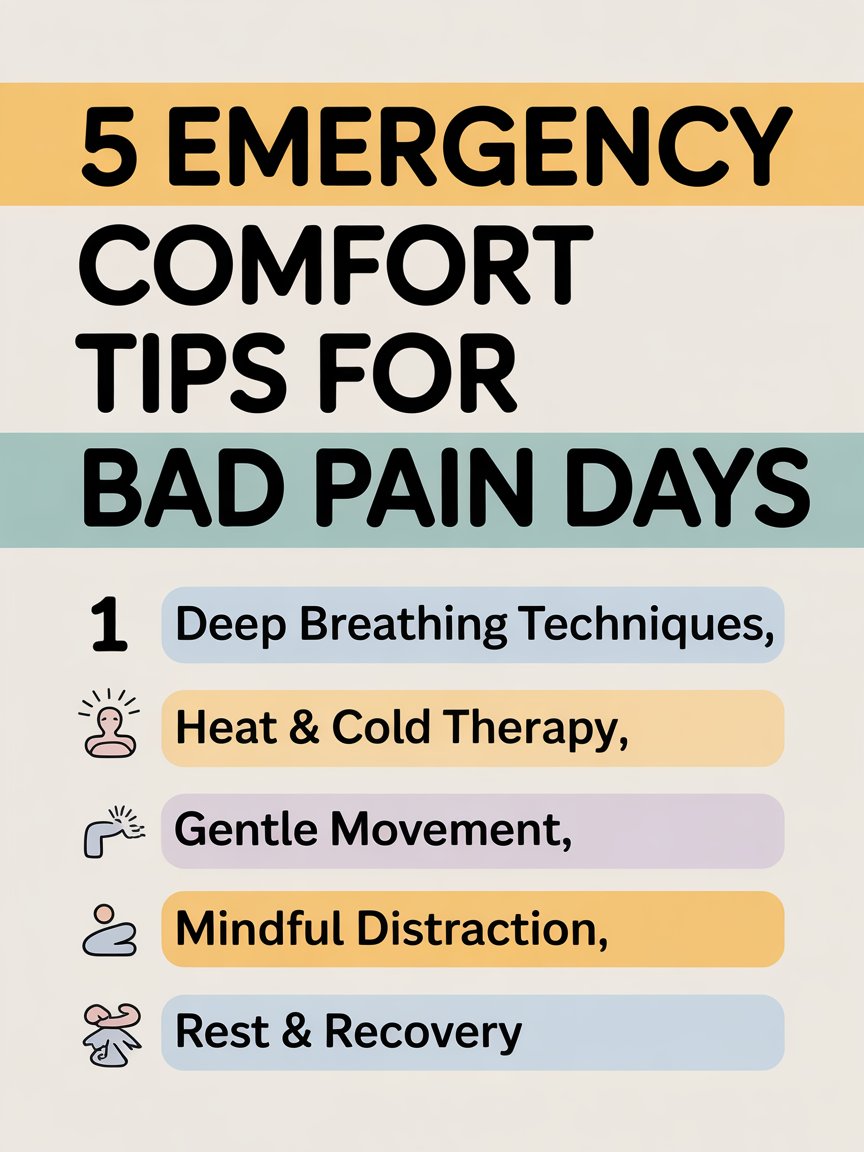 5 EMERGENCY COMFORT TIPS FOR BAD PAIN DAYS

1 Deep Breathing Techniques,

Heat & Cold Therapy,

Gentle Movement,

Mindful Distraction,

Rest & Recovery