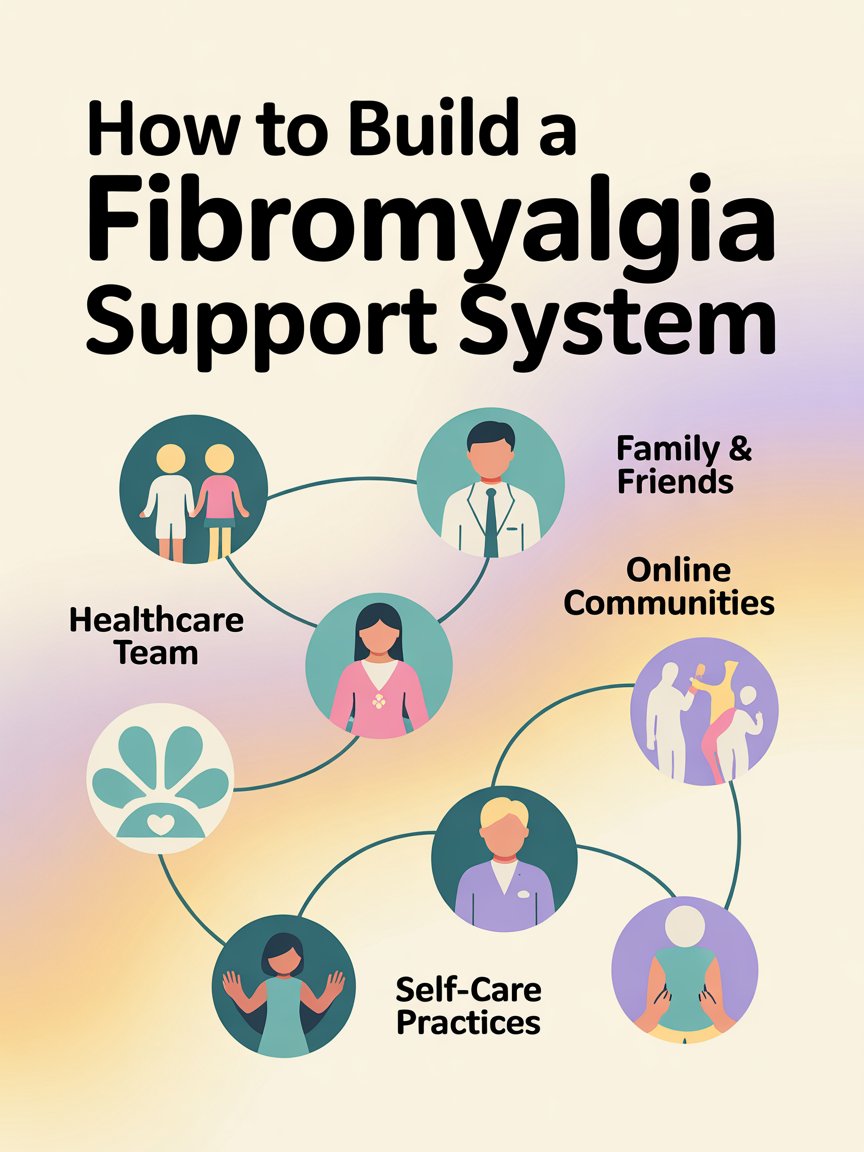 How to Build a Fibromyalgia Support System

Family & Friends

Online Communities

Healthcare Team

Self-Care Practices