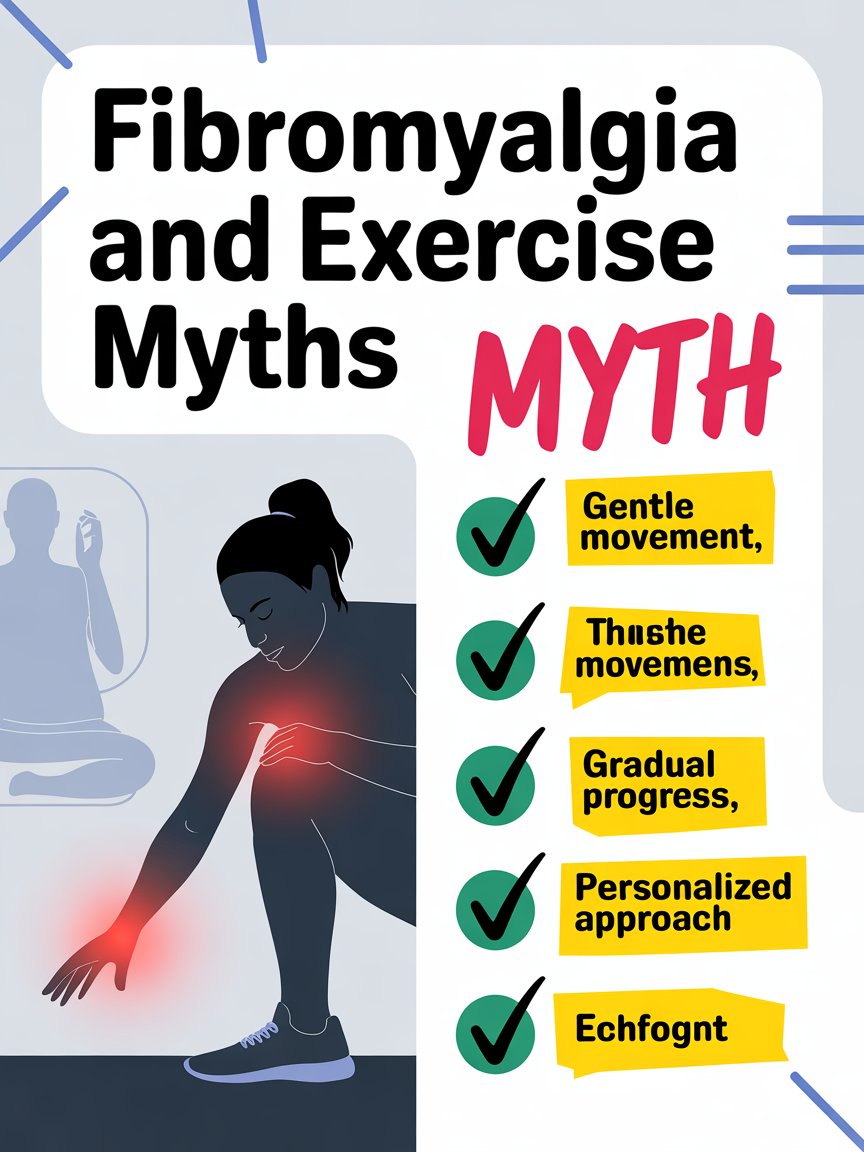 Fibromyalgia and Exercise Myths

MYTH

Gentle movement,

Thushe movemens,

Gradual progress,

Personalized approach

Echfognt