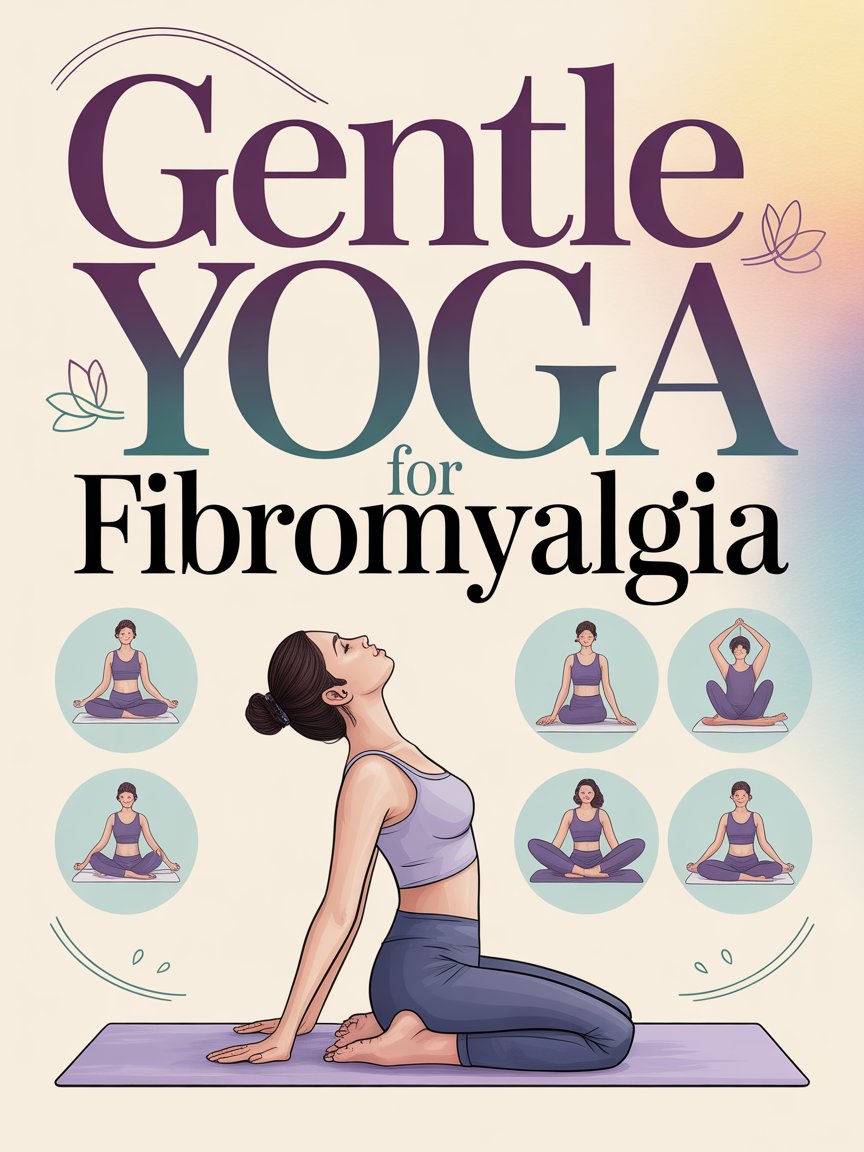 Gentle
YOGA
for
Fibromyalgia