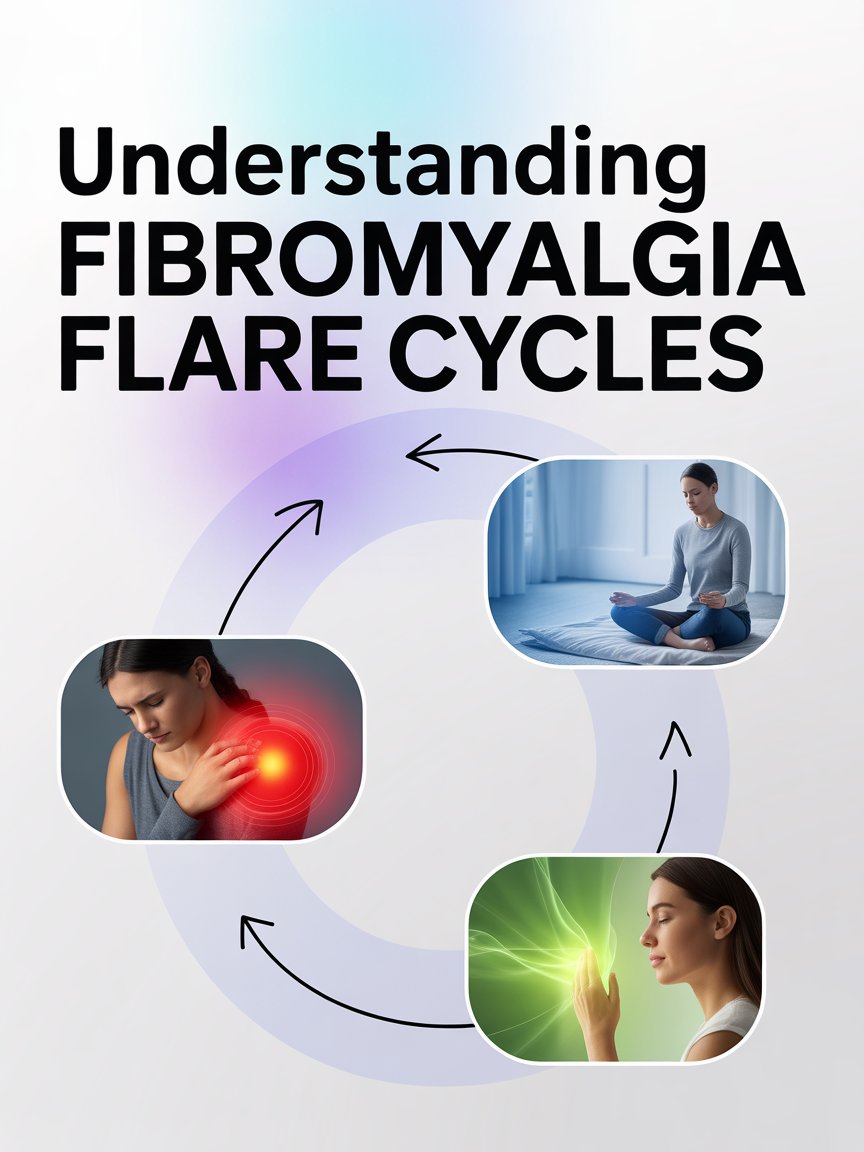 Understanding
FIBROMYALGIA
FLARE CYCLES