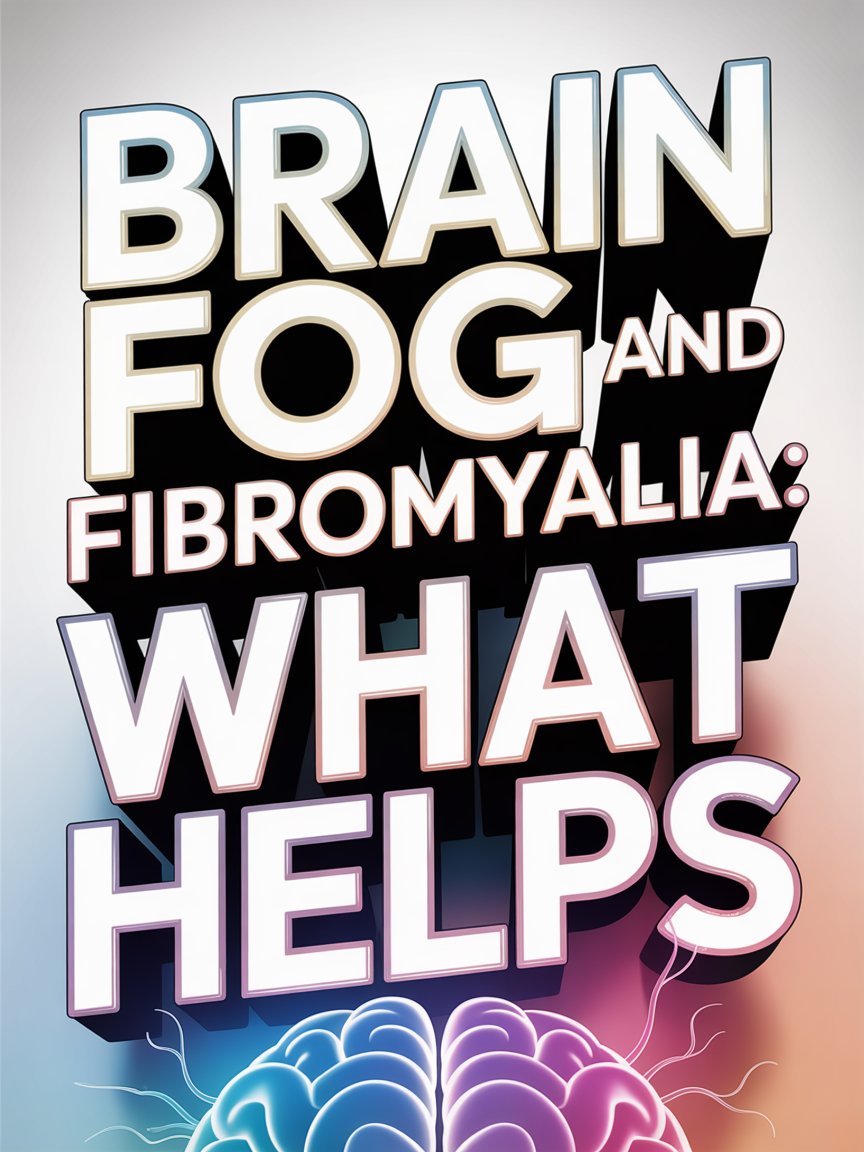 BRAIN FOG AND FIBROMYALIA: WHAT HELPS