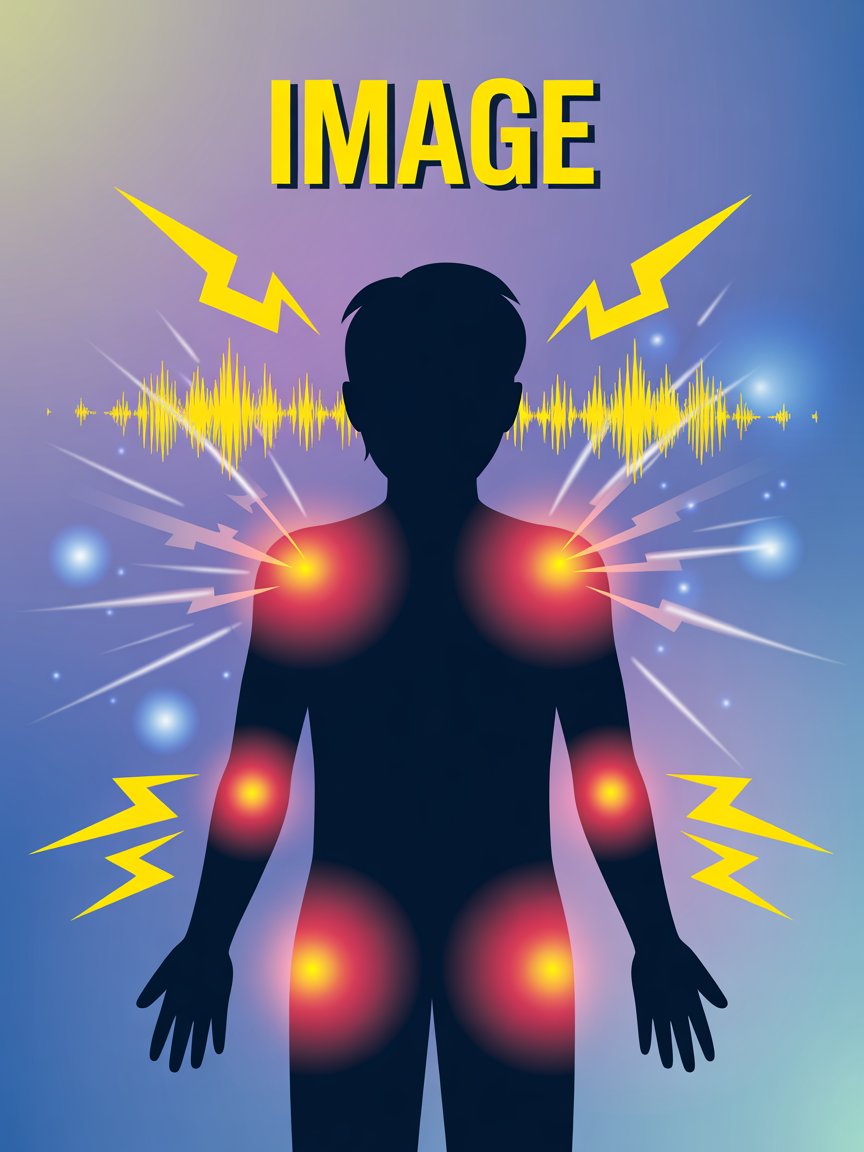 IMAGE