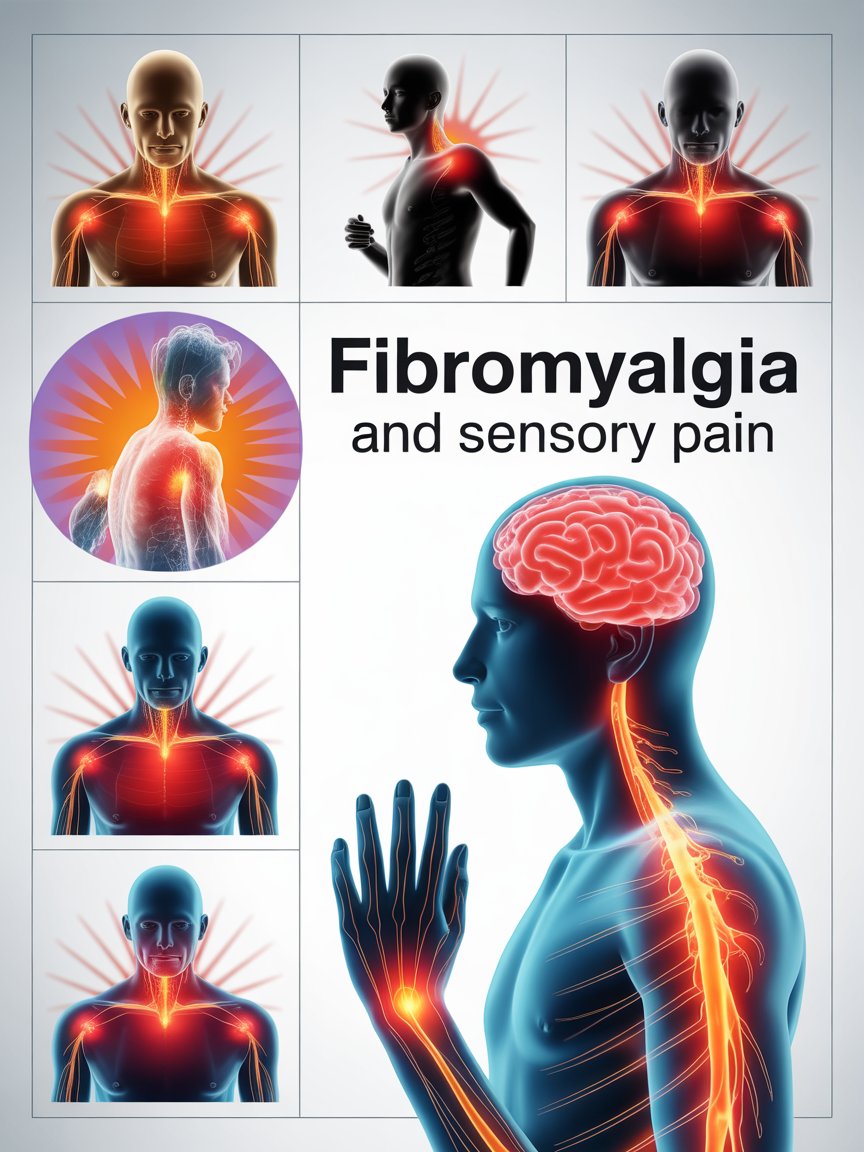 Fibromyalgia
and sensory pain