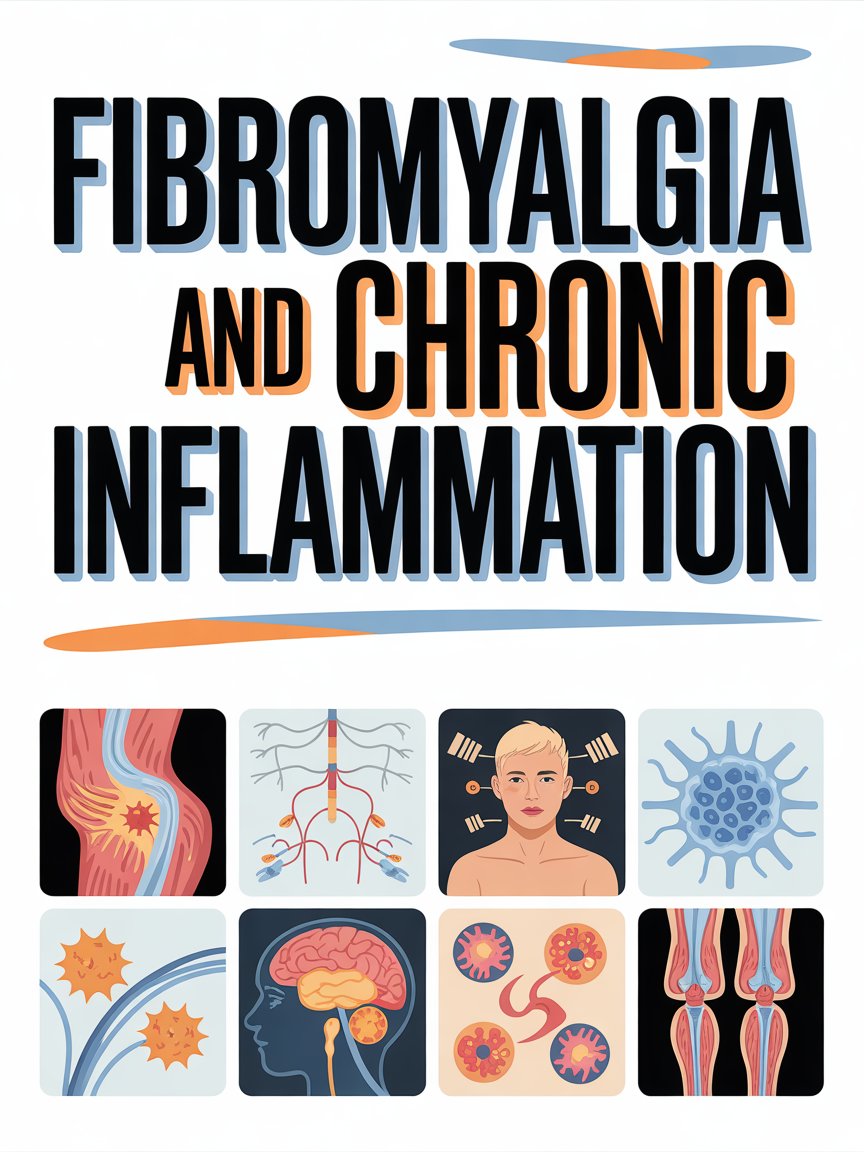 FIBROMYALGIA AND CHRONIC INFLAMMATION