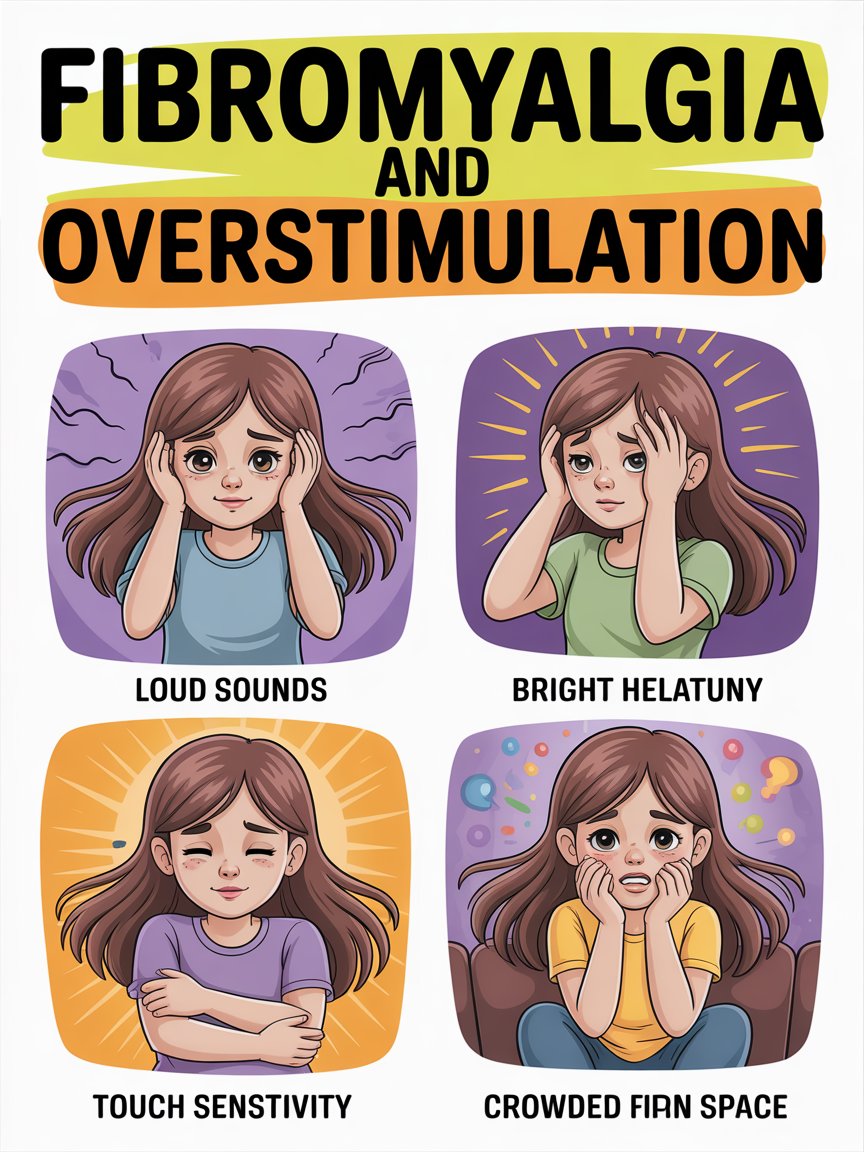 FIBROMYALGIA
AND
OVERSTIMULATION

LOUD SOUNDS

BRIGHT HELATUNY

TOUCH SENSTIVITY

CROWDED FIAN SPACE