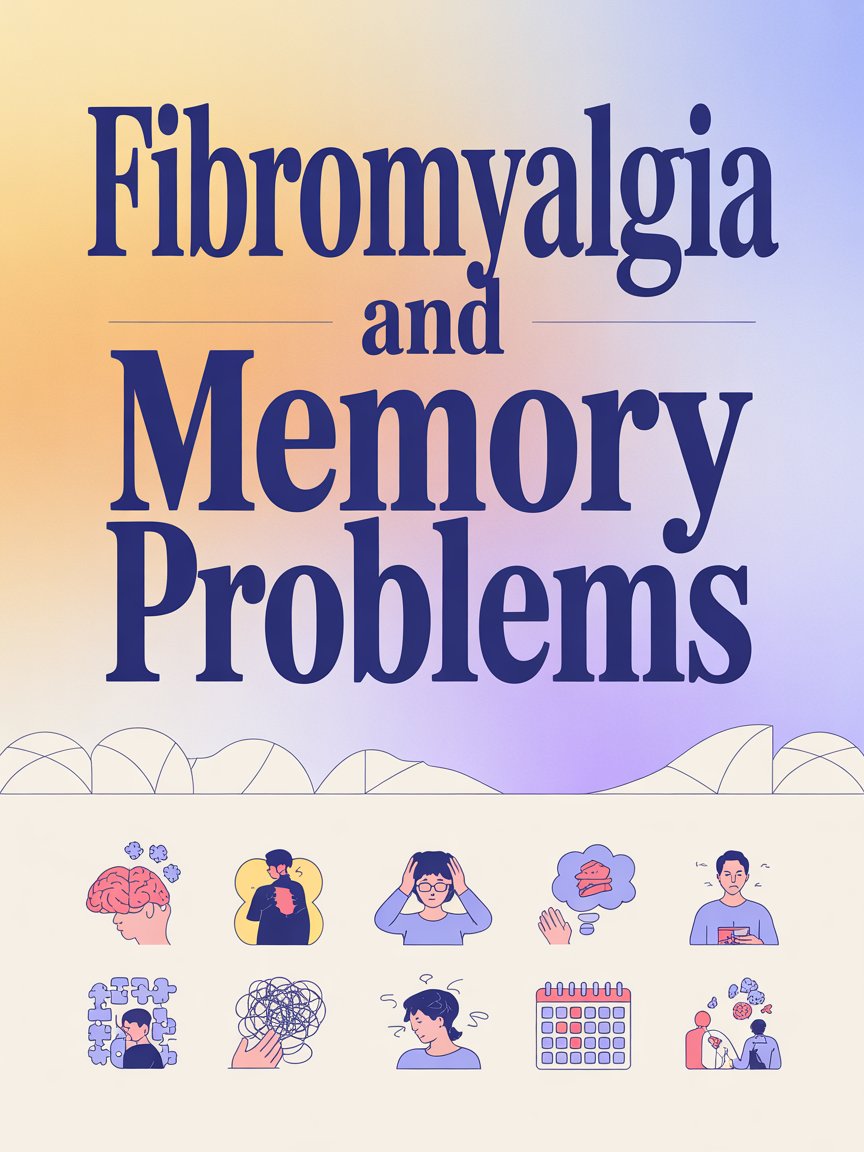 Fibromyalgia
and
Memory Problems