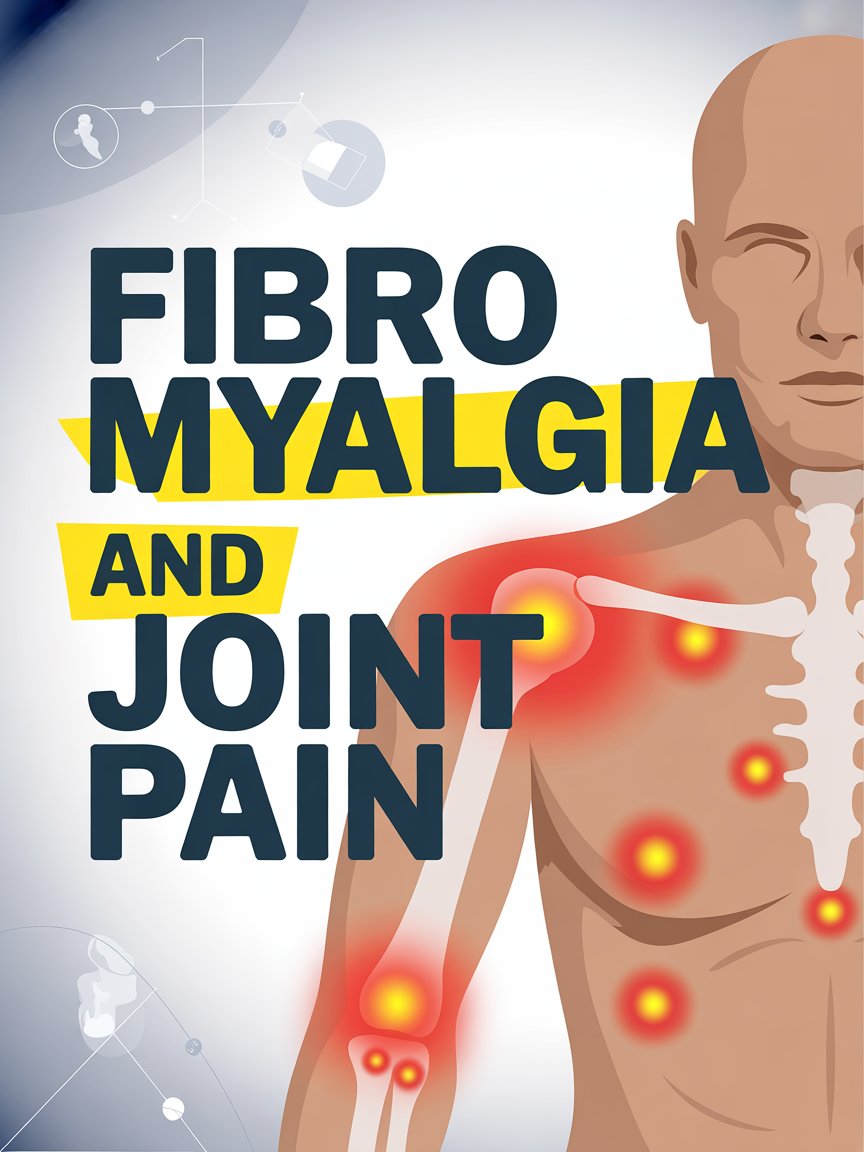 FIBRO MYALGIA

AND

JOINT PAIN