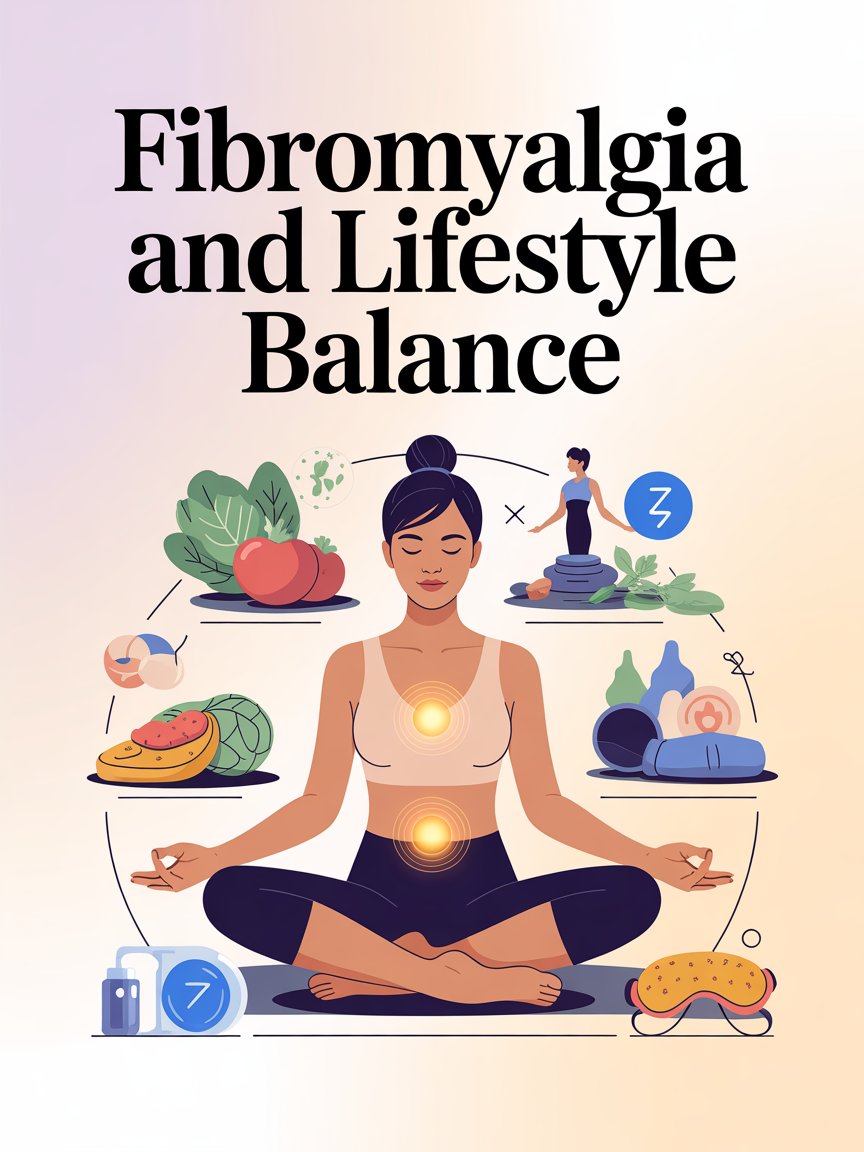 Fibromyalgia and Lifestyle Balance