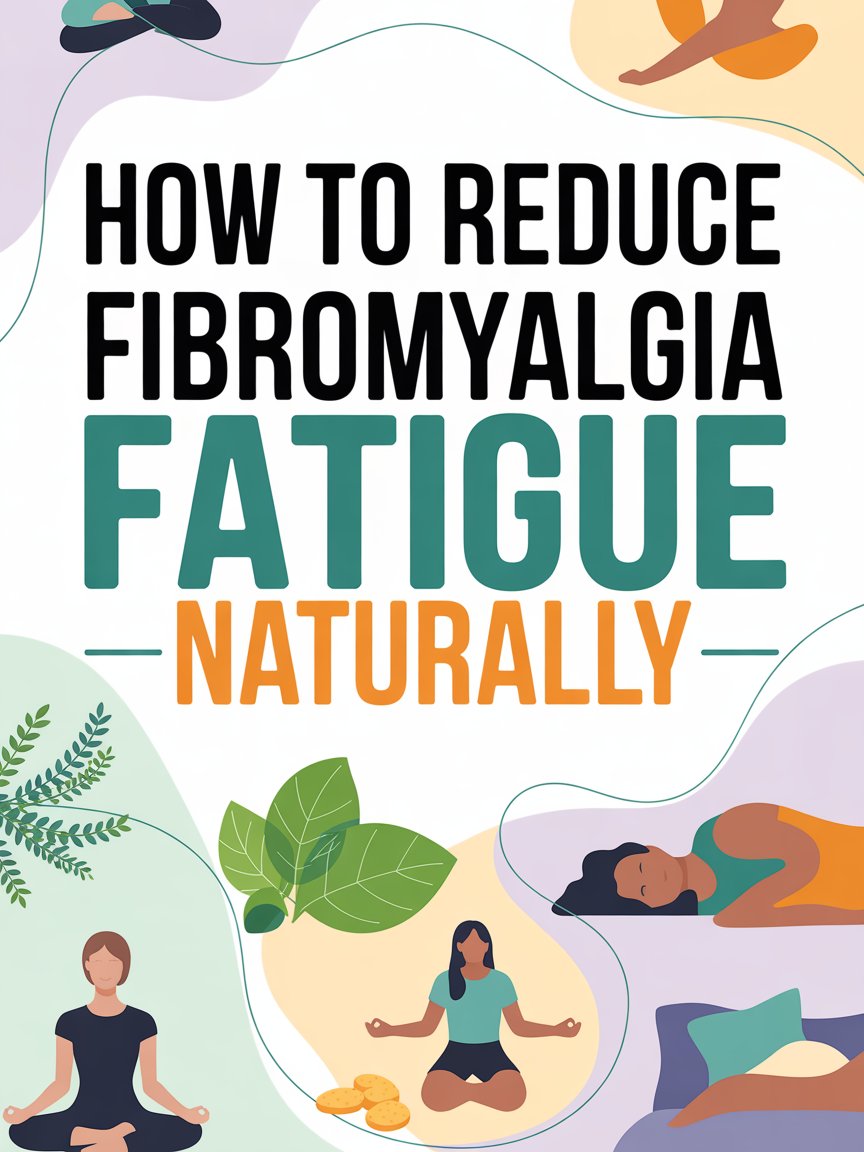 HOW TO REDUCE FIBROMYALGIA
FATIGUE
NATURALLY