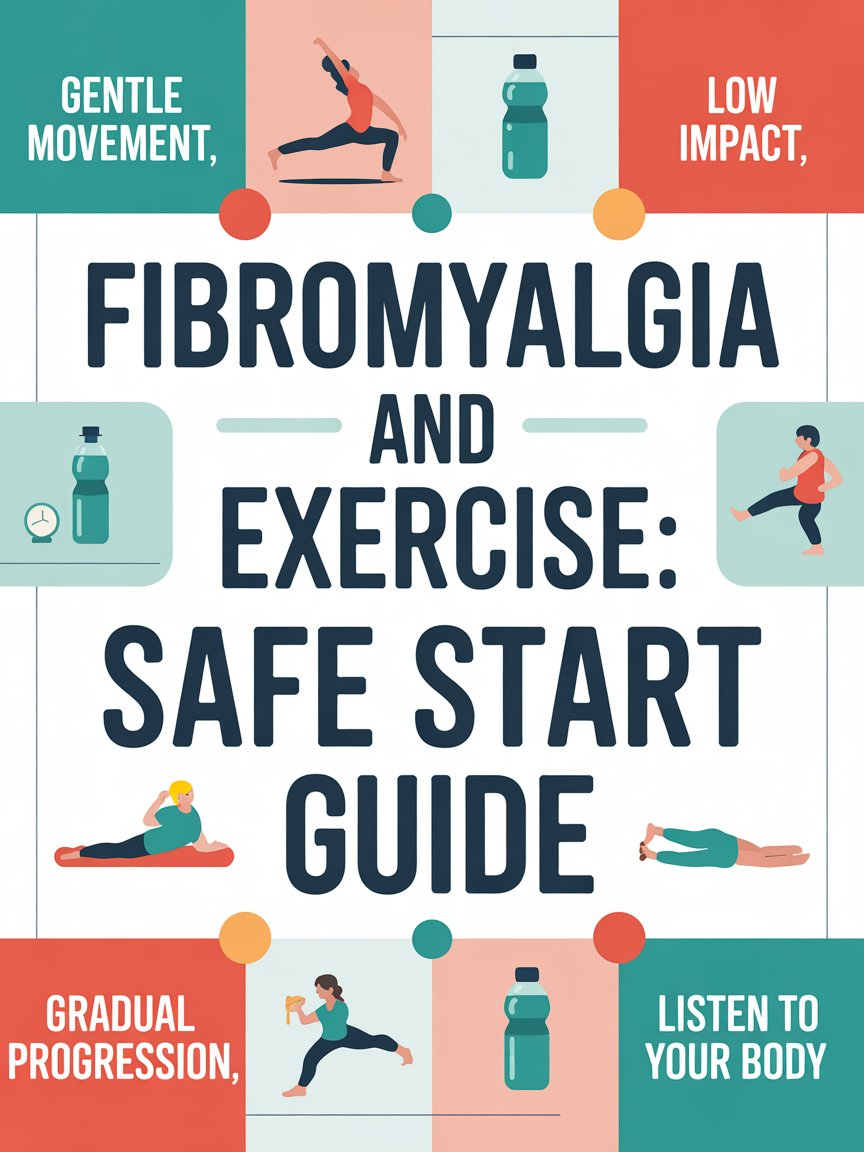 GENTLE MOVEMENT,

LOW IMPACT,

FIBROMYALGIA AND EXERCISE: SAFE START GUIDE

GRADUAL PROGRESSION,

LISTEN TO YOUR BODY