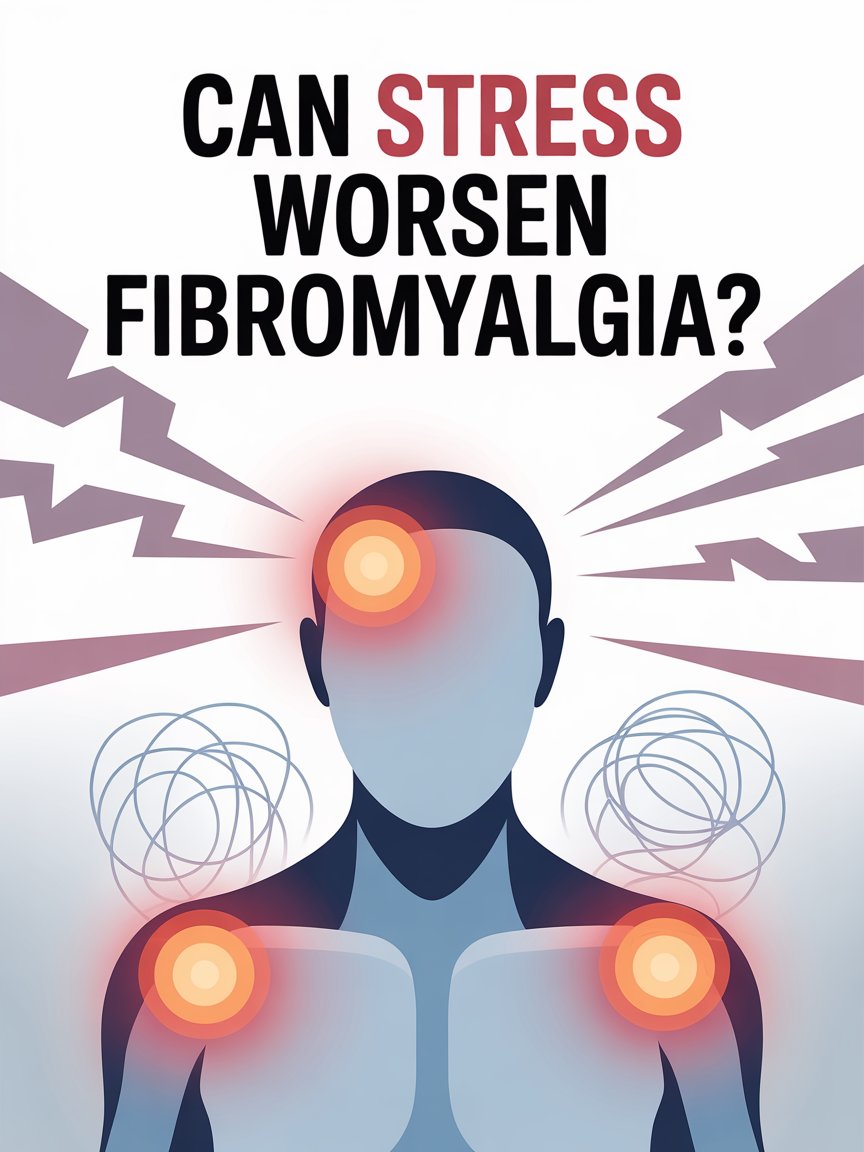 CAN STRESS WORSEN FIBROMYALGIA?